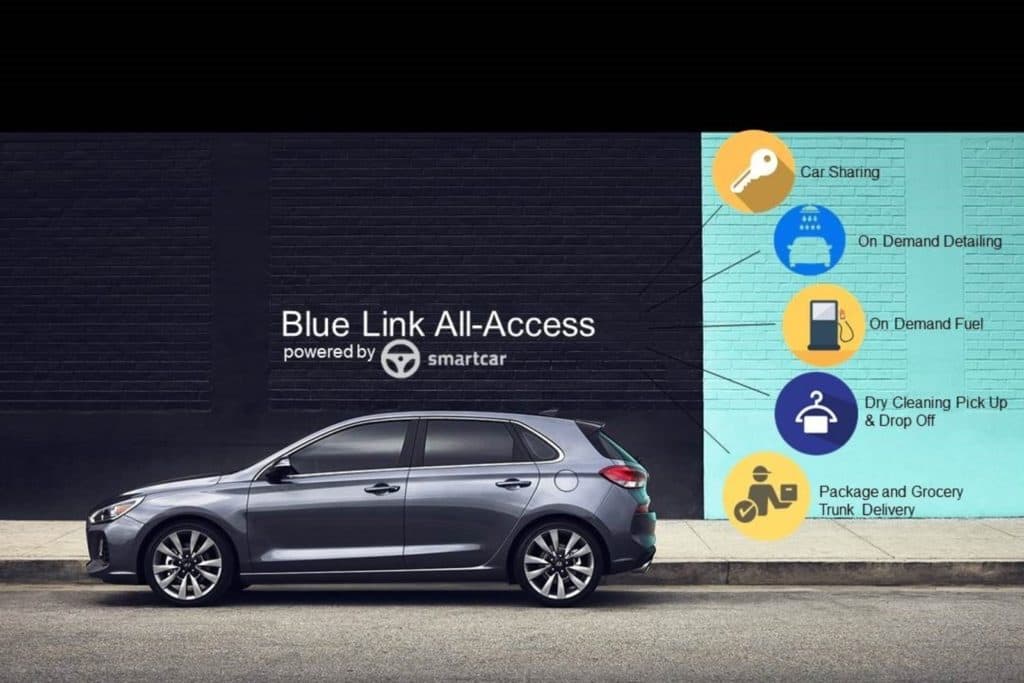 Blue Link All-Access
powered by smartcar

Car Sharing

On Demand Detailing

On Demand Fuel

Dry Cleaning Pick Up & Drop Off

Package and Grocery Trunk Delivery